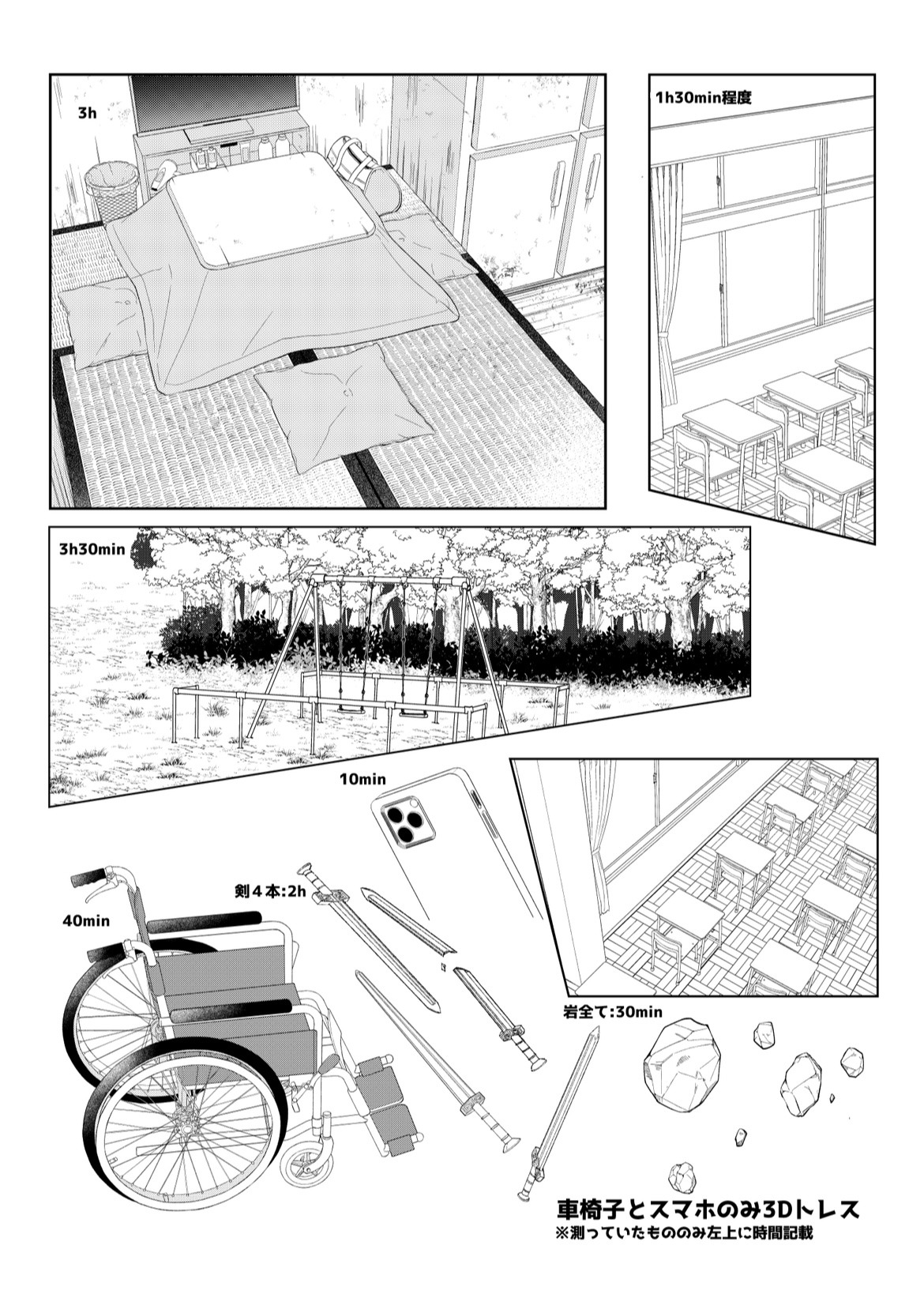 3h

1h30min程度

3h30min

10min

剣４本:2h

40min

岩全て:30min

車椅子とスマホのみ3Dトレス
※測っていたもののみ左上に時間記載