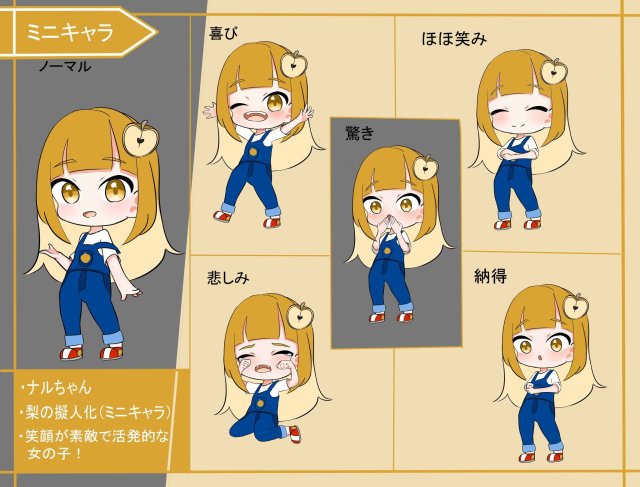 ミニキャラ

ノーマル

喜び

ほほ笑み

驚き

悲しみ

納得

・ナルちゃん
・梨の擬人化(ミニキャラ)
・笑顔が素敵で活発的な女の子！